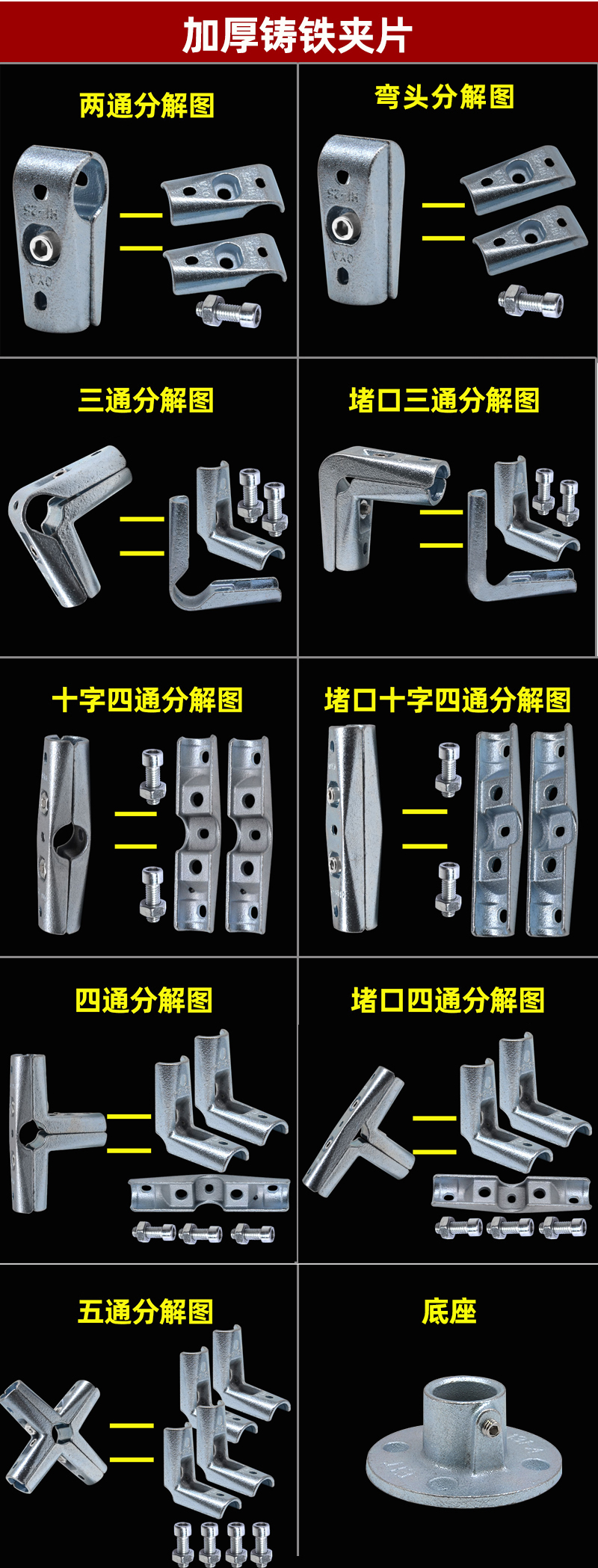 加厚铸铁夹片

两通分解图

弯头分解图

三通分解图

堵口三通分解图

十字四通分解图

堵口十字四通分解图

四通分解图

堵口四通分解图

五通分解图

底座