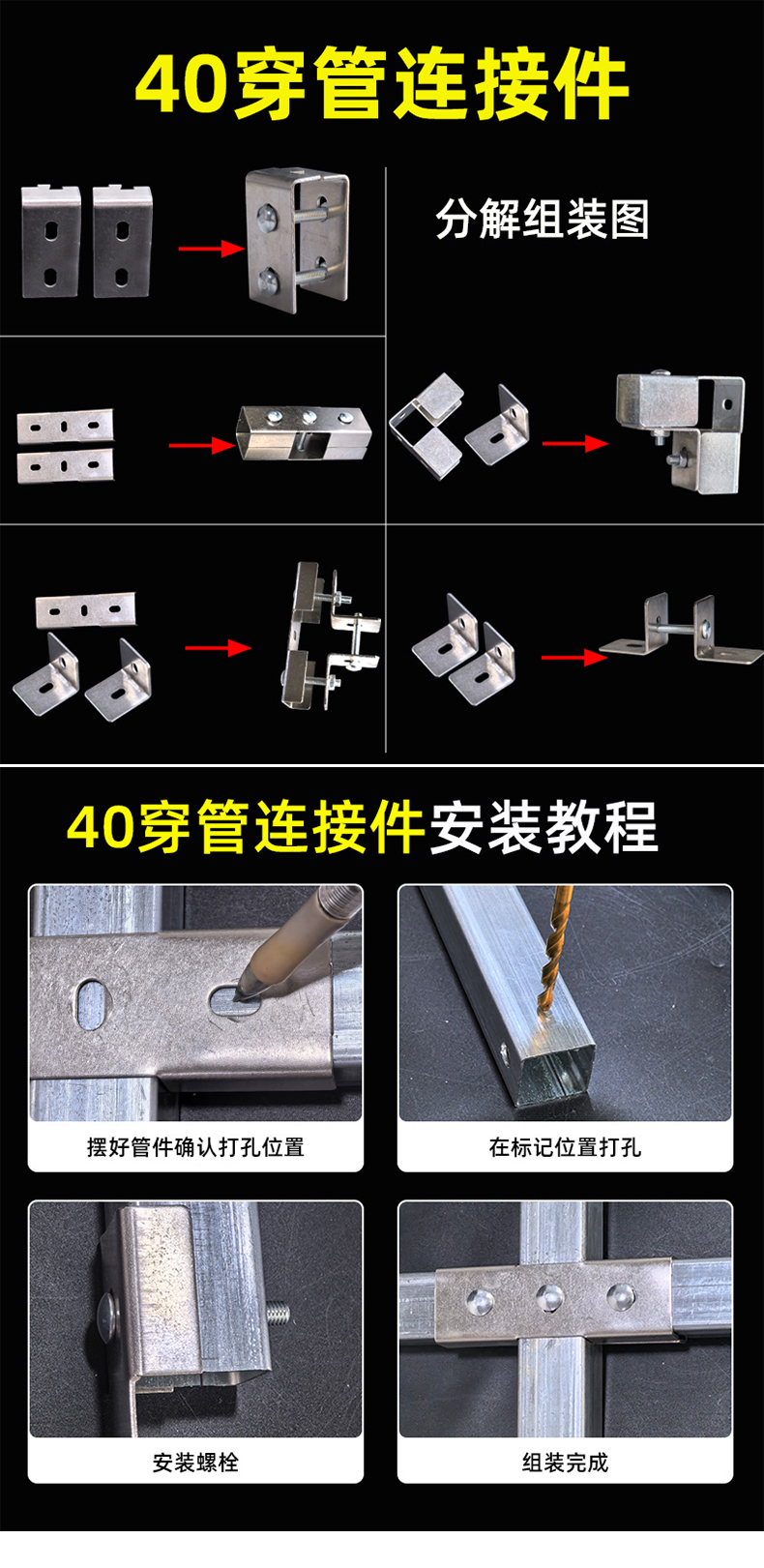 40穿管连接件

分解组装图

40穿管连接件安装教程

摆好管件确认打孔位置

在标记位置打孔

安装螺栓

组装完成